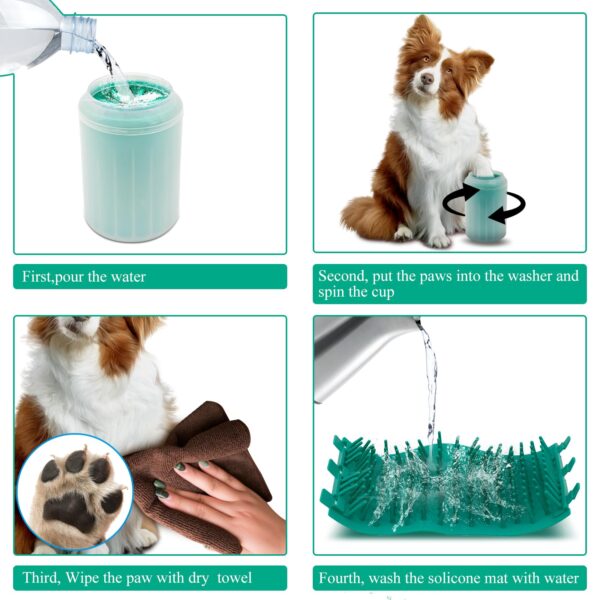 First,pour the water

Second, put the paws into the washer and spin the cup

Third, Wipe the paw with dry  towel

Fourth, wash the solicone mat with water